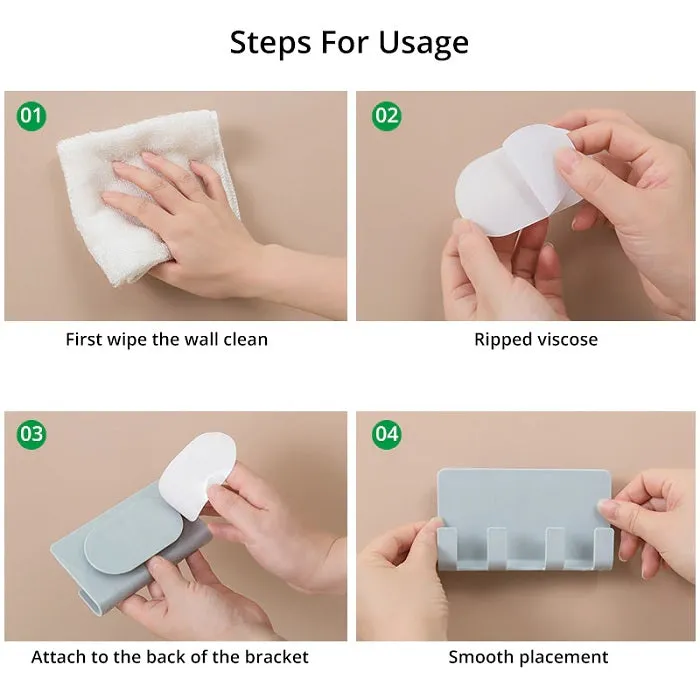 Steps For Usage

01

First wipe the wall clean

02

Ripped viscose

03

Attach to the back of the bracket

04

Smooth placement