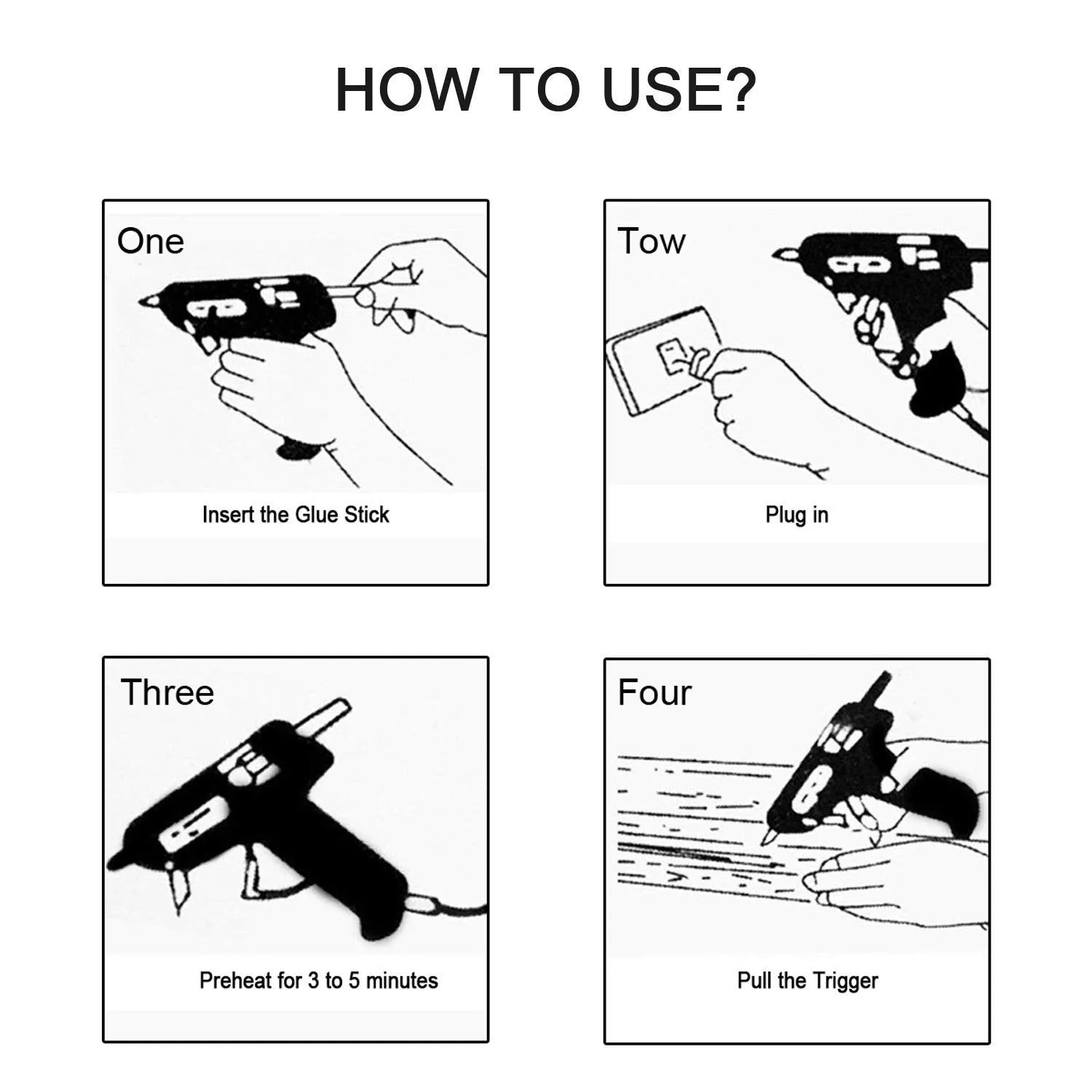 HOW TO USE?

One

Insert the Glue Stick

Tow

Plug in

Three

Preheat for 3 to 5 minutes

Four

Pull the Trigger